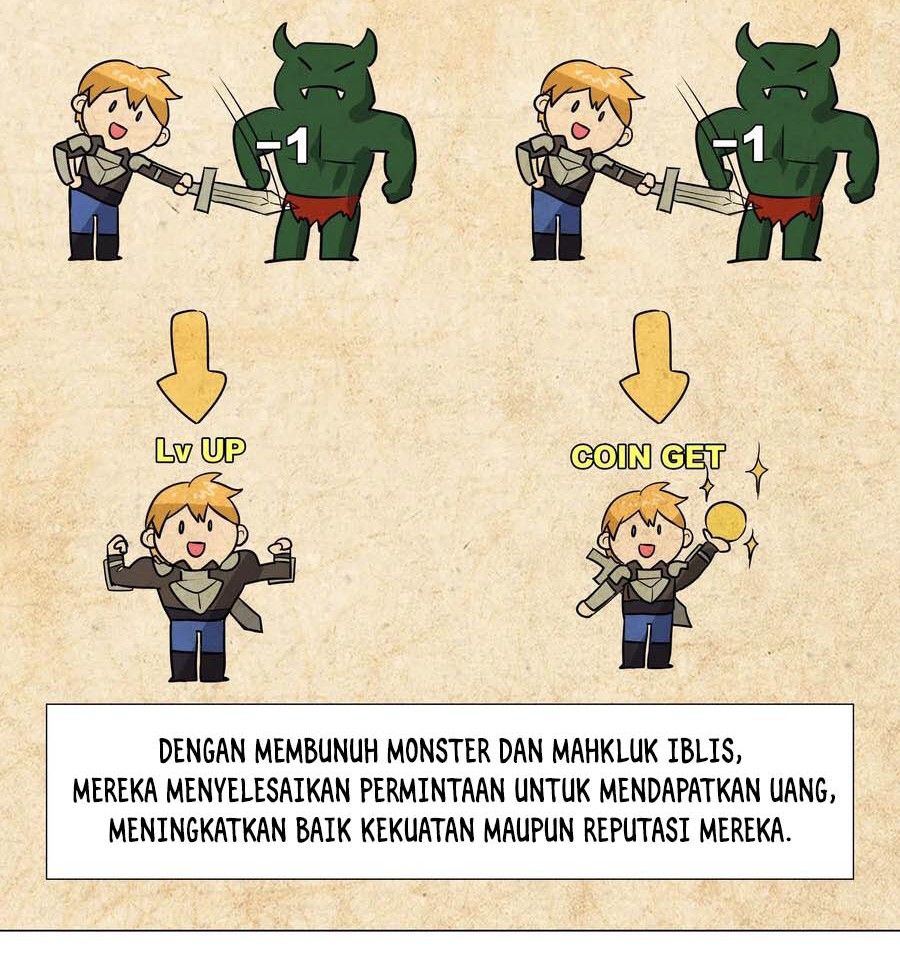 -1

-1

Lv UP

COIN GET

DENGAN MEMBUNUH MONSTER DAN MAHKLUK IBLIS, MEREKA MENYELESAIKAN PERMINTAAN UNTUK MENDAPATKAN UANG, MENINGKATKAN BAIK KEKUATAN MAUPUN REPUTASI MEREKA.